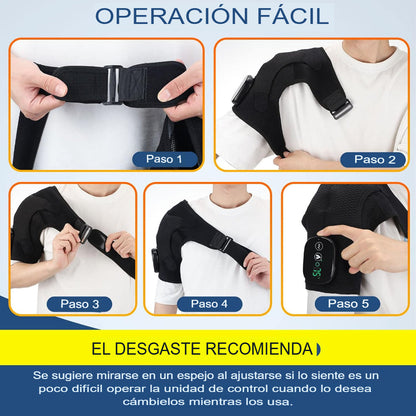 OPERACIÓN FÁCIL

Paso 1

Paso 2

Paso 3

Paso 4

Paso 5

EL DESGASTE RECOMIENDA

Se sugiere mirarse en un espejo al ajustarse si lo siente es un poco difícil operar la unidad de control cuando lo desea cámbielos mientras los usa.