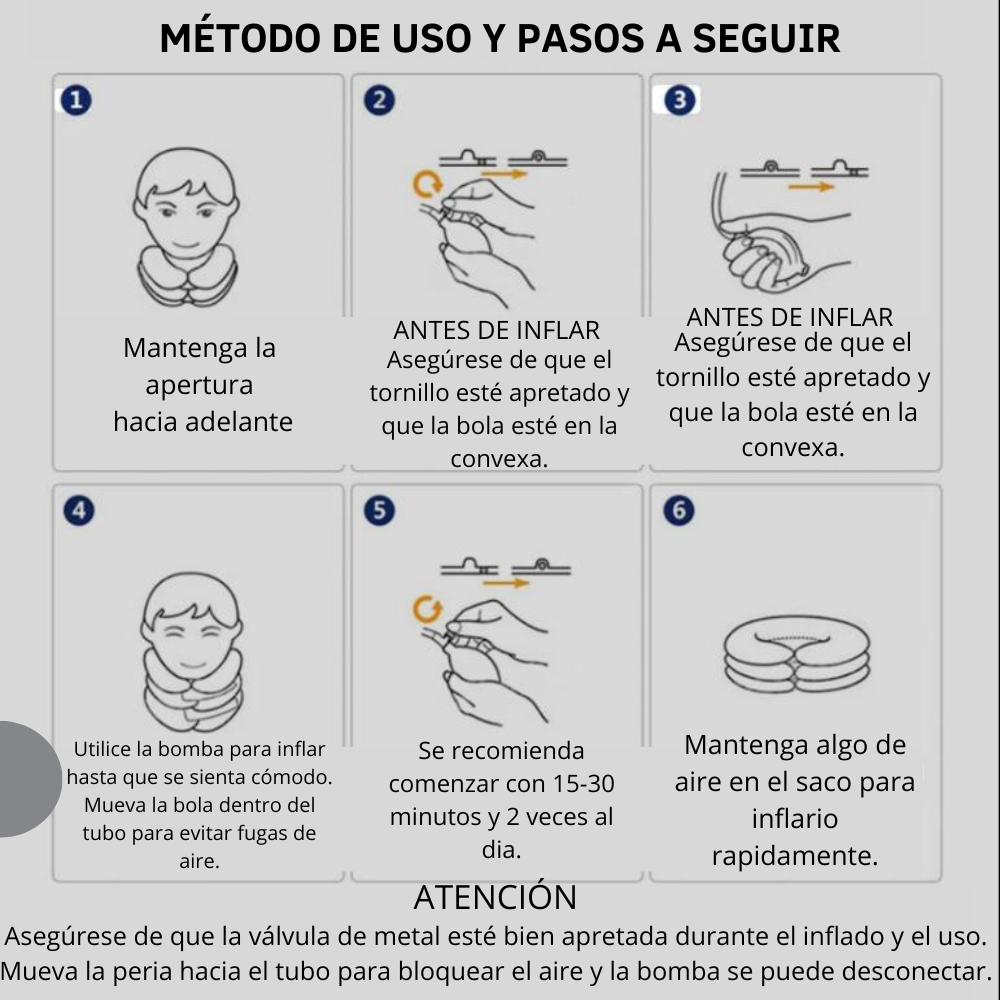 MÉTODO DE USO Y PASOS A SEGUIR

1

Mantenga la apertura hacia adelante

2

ANTES DE INFLAR
Asegúrese de que el tornillo esté apretado y que la bola esté en la convexa.

3

ANTES DE INFLAR
Asegúrese de que el tornillo esté apretado y que la bola esté en la convexa.

4

Utilice la bomba para inflar hasta que se sienta cómodo. Mueva la bola dentro del tubo para evitar fugas de aire.

5

Se recomienda comenzar con 15-30 minutos y 2 veces al dia.

6

Mantenga algo de aire en el saco para inflario rapidamente.

ATENCIÓN
Asegúrese de que la válvula de metal esté bien apretada durante el inflado y el uso. Mueva la peria hacia el tubo para bloquear el aire y la bomba se puede desconectar.