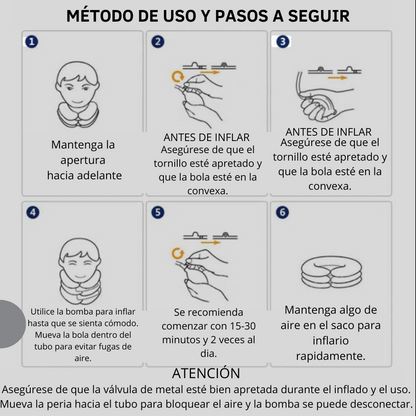 MÉTODO DE USO Y PASOS A SEGUIR

1
Mantenga la apertura hacia adelante

2
ANTES DE INFLAR
Asegúrese de que el tornillo esté apretado y que la bola esté en la convexa.

3
ANTES DE INFLAR
Asegúrese de que el tornillo esté apretado y que la bola esté en la convexa.

4
Utilice la bomba para inflar hasta que se sienta cómodo. Mueva la bola dentro del tubo para evitar fugas de aire.

5
Se recomienda comenzar con 15-30 minutos y 2 veces al dia.

6
Mantenga algo de aire en el saco para inflario rapidamente.

ATENCIÓN
Asegúrese de que la válvula de metal esté bien apretada durante el inflado y el uso. Mueva la peria hacia el tubo para bloquear el aire y la bomba se puede desconectar.